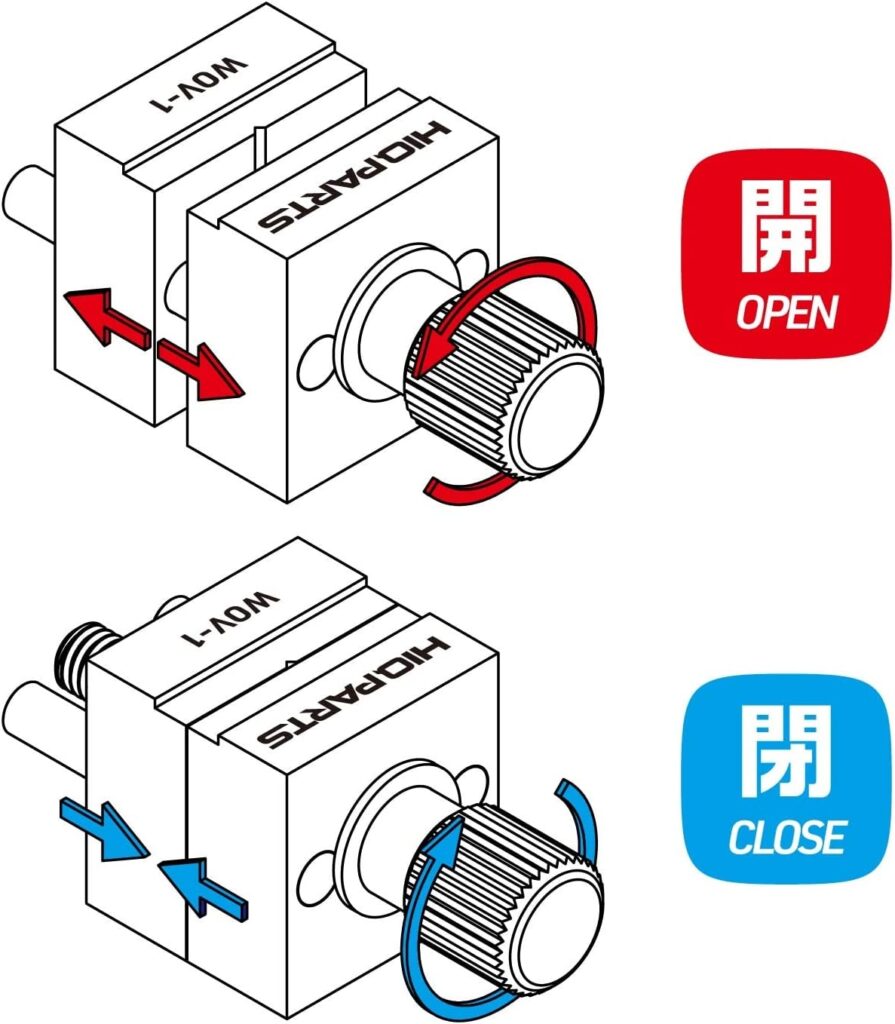 WOV-1
HIQPARTS
開
OPEN
WOV-1
HIQPARTS
閉
CLOSE